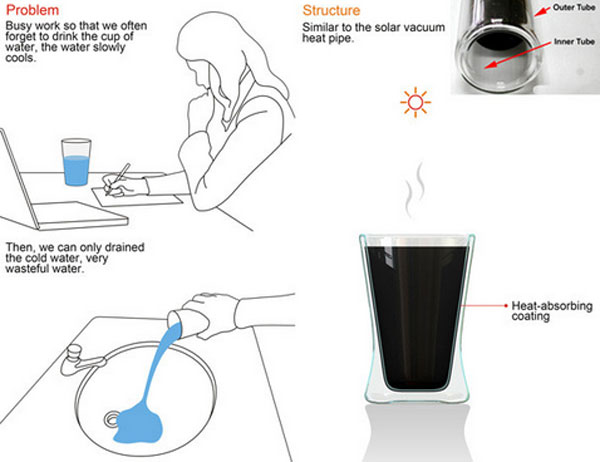 Problem
Busy work so that we often forget to drink the cup of water, the water slowly cools.

Then, we can only drained the cold water, very wasteful water.

Structure
Similar to the solar vacuum heat pipe.

Outer Tube
Inner Tube

Heat-absorbing coating